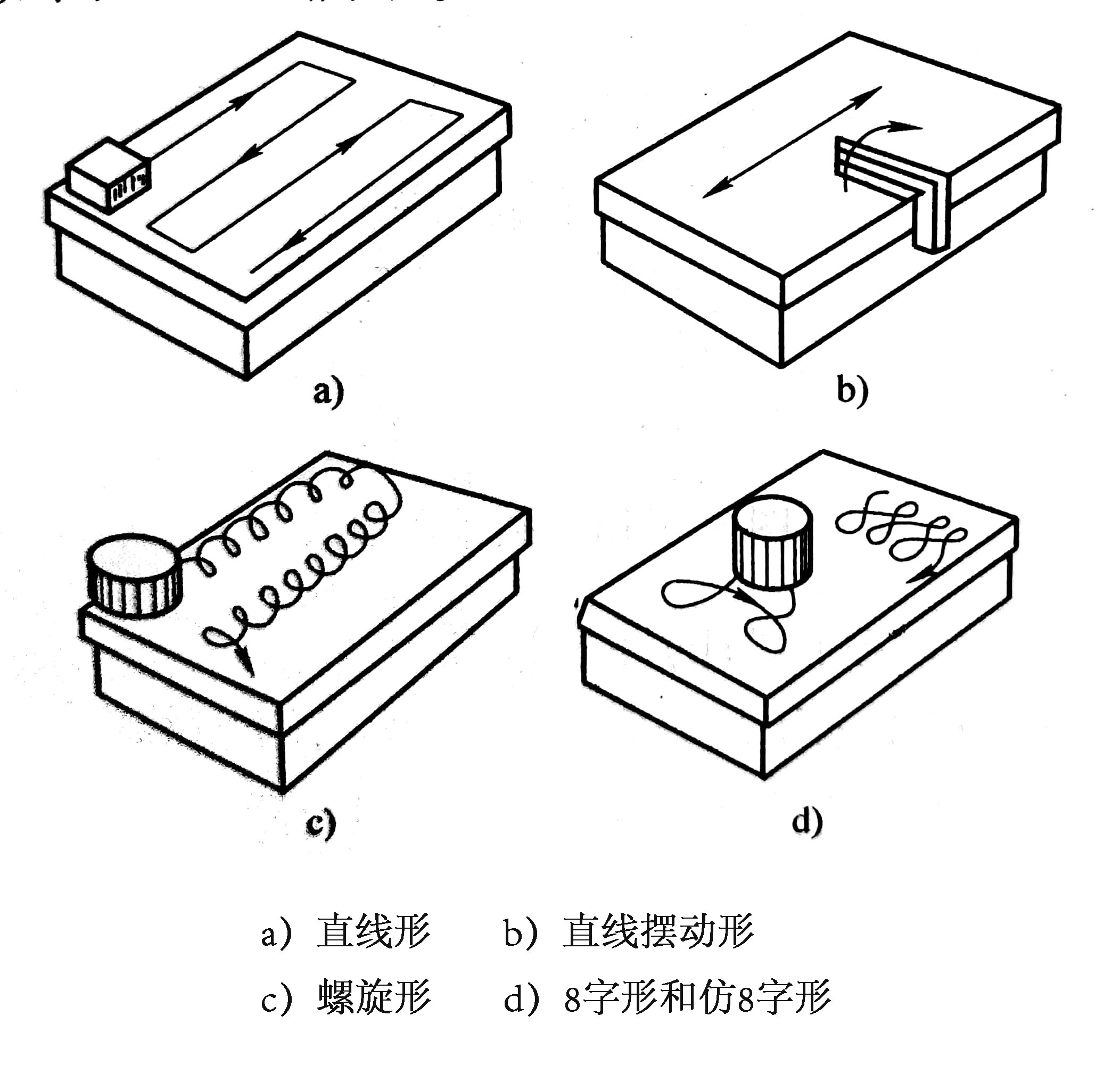 a)

b)

c)

d)

a）直线形　　b）直线摆动形

c）螺旋形　　d）8字形和仿8字形